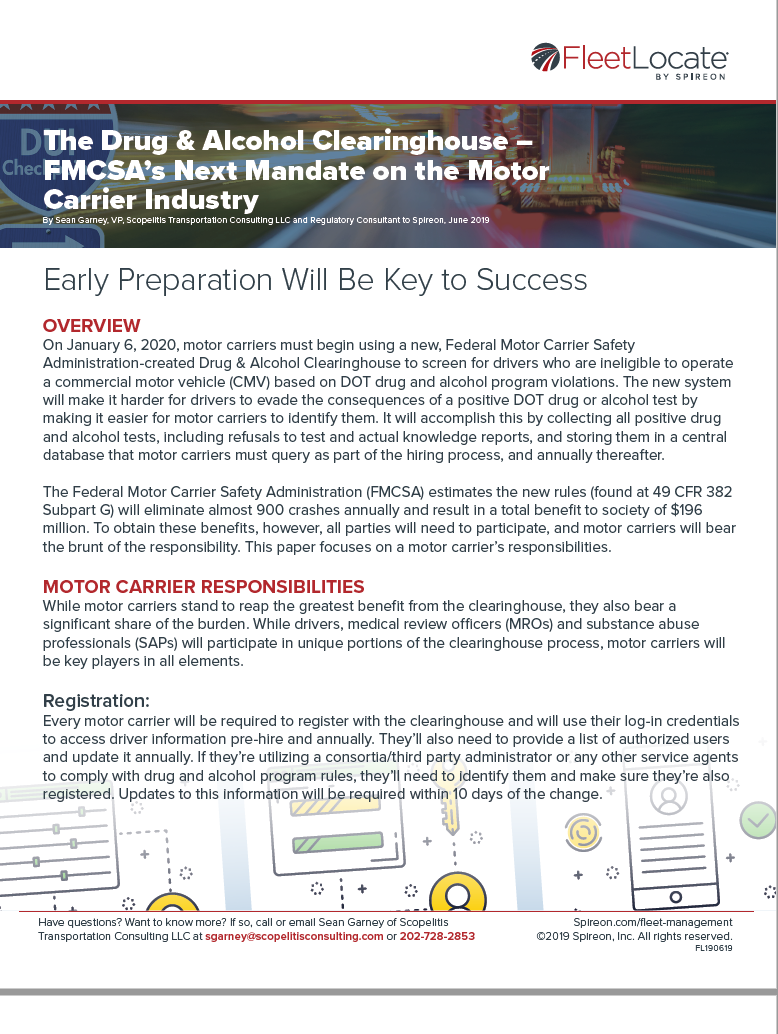 FleetLocate BY SPIREON

The Drug & Alcohol Clearinghouse – FMCSA's Next Mandate on the Motor Carrier Industry

By Sean Garney, VP, Scopelitis Transportation Consulting LLC and Regulatory Consultant to Spireon, June 2019

Early Preparation Will Be Key to Success

OVERVIEW

On January 6, 2020, motor carriers must begin using a new, Federal Motor Carrier Safety Administration-created Drug & Alcohol Clearinghouse to screen for drivers who are ineligible to operate a commercial motor vehicle (CMV) based on DOT drug and alcohol program violations. The new system will make it harder for drivers to evade the consequences of a positive DOT drug or alcohol test by making it easier for motor carriers to identify them. It will accomplish this by collecting all positive drug and alcohol tests, including refusals to test and actual knowledge reports, and storing them in a central database that motor carriers must query as part of the hiring process, and annually thereafter.

The Federal Motor Carrier Safety Administration (FMCSA) estimates the new rules (found at 49 CFR 382 Subpart G) will eliminate almost 900 crashes annually and result in a total benefit to society of $196 million. To obtain these benefits, however, all parties will need to participate, and motor carriers will bear the brunt of the responsibility. This paper focuses on a motor carrier's responsibilities.

MOTOR CARRIER RESPONSIBILITIES

While motor carriers stand to reap the greatest benefit from the clearinghouse, they also bear a significant share of the burden. While drivers, medical review officers (MROs) and substance abuse professionals (SAPs) will participate in unique portions of the clearinghouse process, motor carriers will be key players in all elements.

Registration:

Every motor carrier will be required to register with the clearinghouse and will use their log-in credentials to access driver information pre-hire and annually. They'll also need to provide a list of authorized users and update it annually. If they're utilizing a consortia/third party administrator or any other service agents to comply with drug and alcohol program rules, they'll need to identify them and make sure they're also registered. Updates to this information will be required within 10 days of the change.

Have questions? Want to know more? If so, call or email Sean Garney of Scopelitis Transportation Consulting LLC at sgarney@scopelitisconsulting.com or 202-728-2853

Spireon.com/fleet-management
©2019 Spireon, Inc. All rights reserved.
FL190619