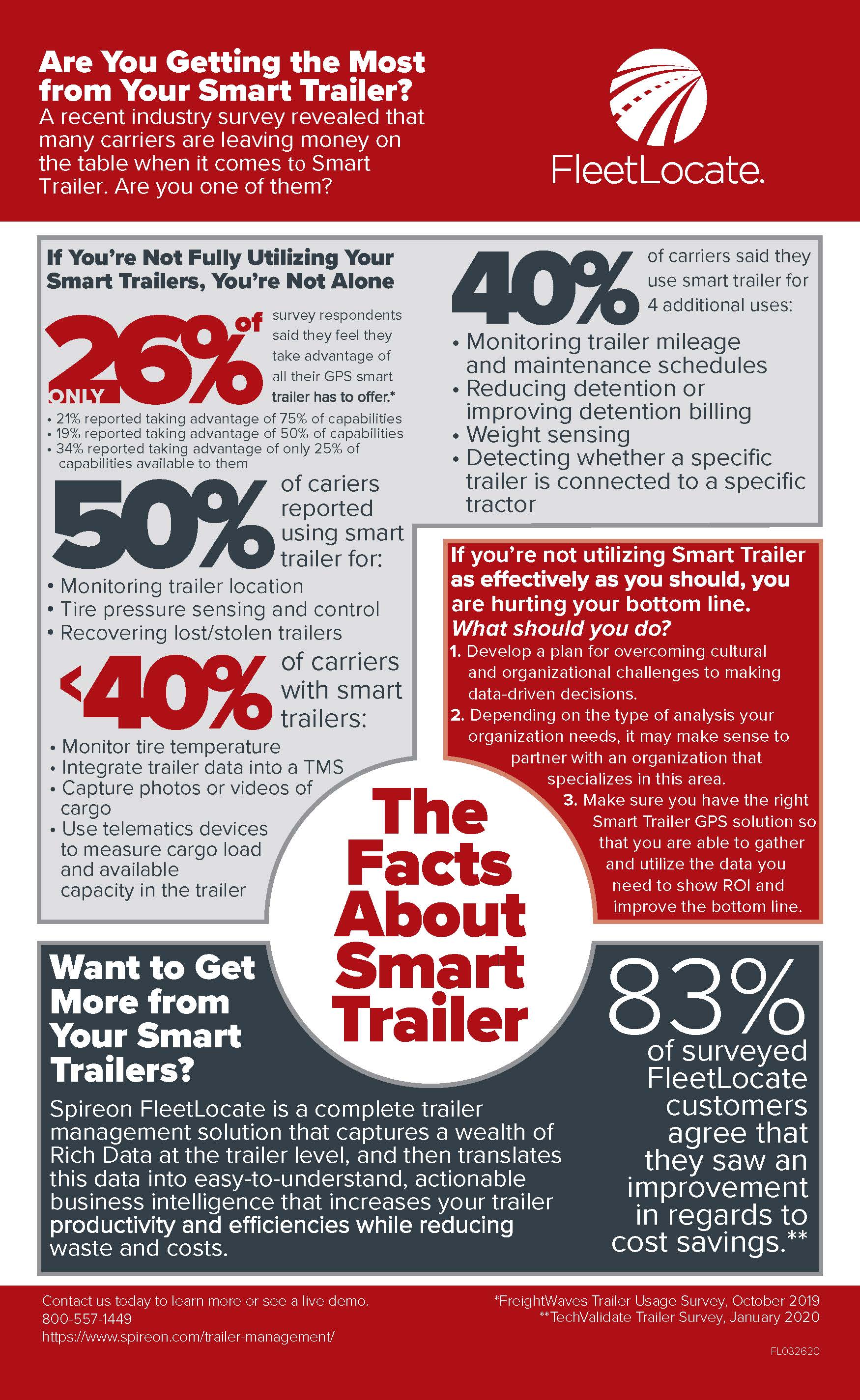 Are You Getting the Most from Your Smart Trailer?

A recent industry survey revealed that many carriers are leaving money on the table when it comes to Smart Trailer. Are you one of them?

FleetLocate.

If You're Not Fully Utilizing Your Smart Trailers, You're Not Alone

ONLY 26% of survey respondents said they feel they take advantage of all their GPS smart trailer has to offer.*

• 21% reported taking advantage of 75% of capabilities
• 19% reported taking advantage of 50% of capabilities
• 34% reported taking advantage of only 25% of capabilities available to them

50% of cariers reported using smart trailer for:

• Monitoring trailer location
• Tire pressure sensing and control
• Recovering lost/stolen trailers

<40% of carriers with smart trailers:

• Monitor tire temperature
• Integrate trailer data into a TMS
• Capture photos or videos of cargo
• Use telematics devices to measure cargo load and available capacity in the trailer

40% of carriers said they use smart trailer for 4 additional uses:

• Monitoring trailer mileage and maintenance schedules
• Reducing detention or improving detention billing
• Weight sensing
• Detecting whether a specific trailer is connected to a specific tractor

If you're not utilizing Smart Trailer as effectively as you should, you are hurting your bottom line.

What should you do?

1. Develop a plan for overcoming cultural and organizational challenges to making data-driven decisions.
2. Depending on the type of analysis your organization needs, it may make sense to partner with an organization that specializes in this area.
3. Make sure you have the right Smart Trailer GPS solution so that you are able to gather and utilize the data you need to show ROI and improve the bottom line.

The Facts About Smart Trailer

Want to Get More from Your Smart Trailers?

Spireon FleetLocate is a complete trailer management solution that captures a wealth of Rich Data at the trailer level, and then translates this data into easy-to-understand, actionable business intelligence that increases your trailer productivity and efficiencies while reducing waste and costs.

83% of surveyed FleetLocate customers agree that they saw an improvement in regards to cost savings.**

Contact us today to learn more or see a live demo.
800-557-1449
https://www.spireon.com/trailer-management/

*FreightWaves Trailer Usage Survey, October 2019
**TechValidate Trailer Survey, January 2020

FL032620