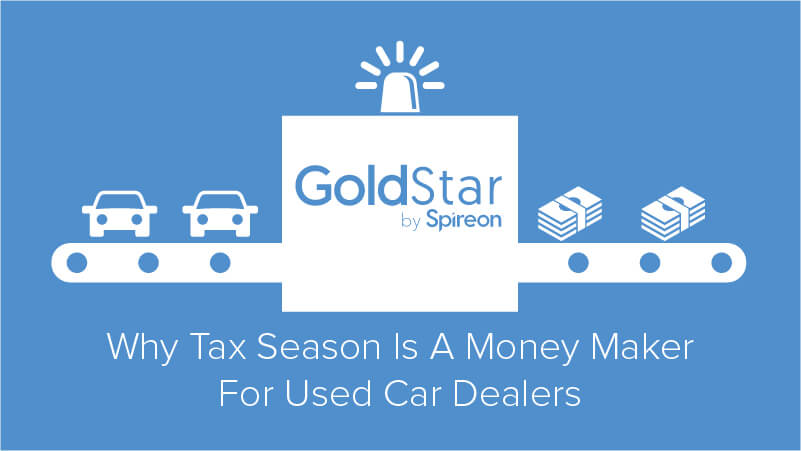 GoldStar
by Spireon

Why Tax Season Is A Money Maker For Used Car Dealers